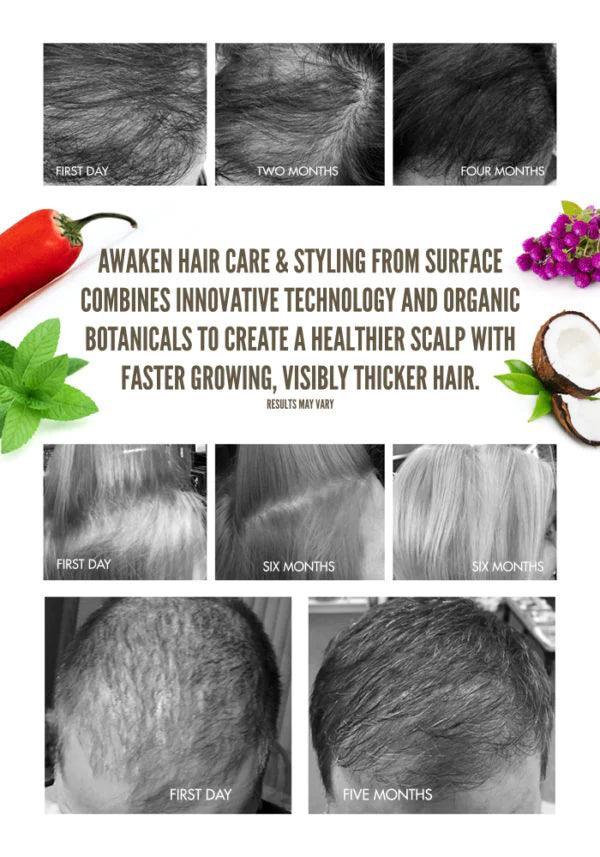 FIRST DAY

TWO MONTHS

FOUR MONTHS

AWAKEN HAIR CARE & STYLING FROM SURFACE COMBINES INNOVATIVE TECHNOLOGY AND ORGANIC BOTANICALS TO CREATE A HEALTHIER SCALP WITH FASTER GROWING, VISIBLY THICKER HAIR.

RESULTS MAY VARY

FIRST DAY

SIX MONTHS

SIX MONTHS

FIRST DAY

FIVE MONTHS